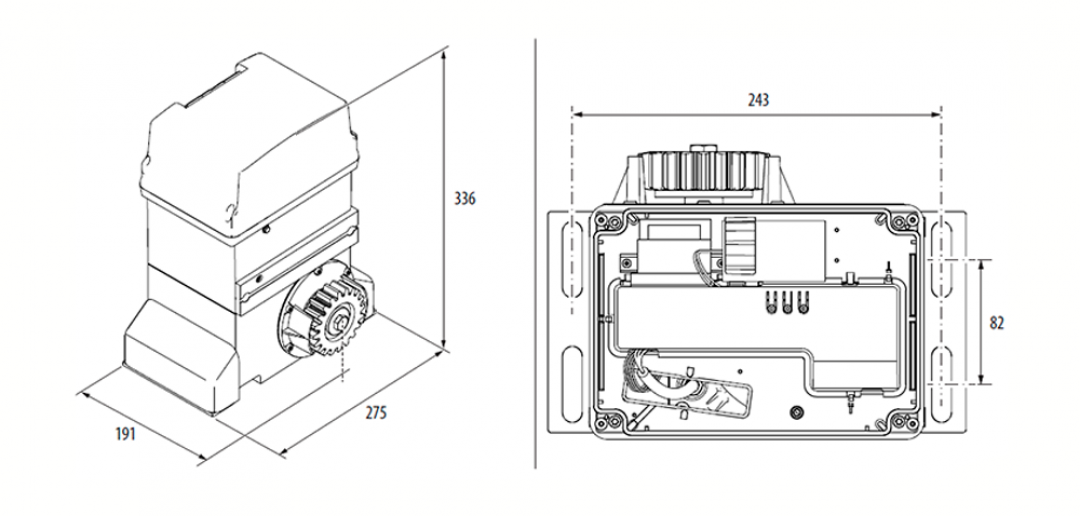 336

191

275

243

82