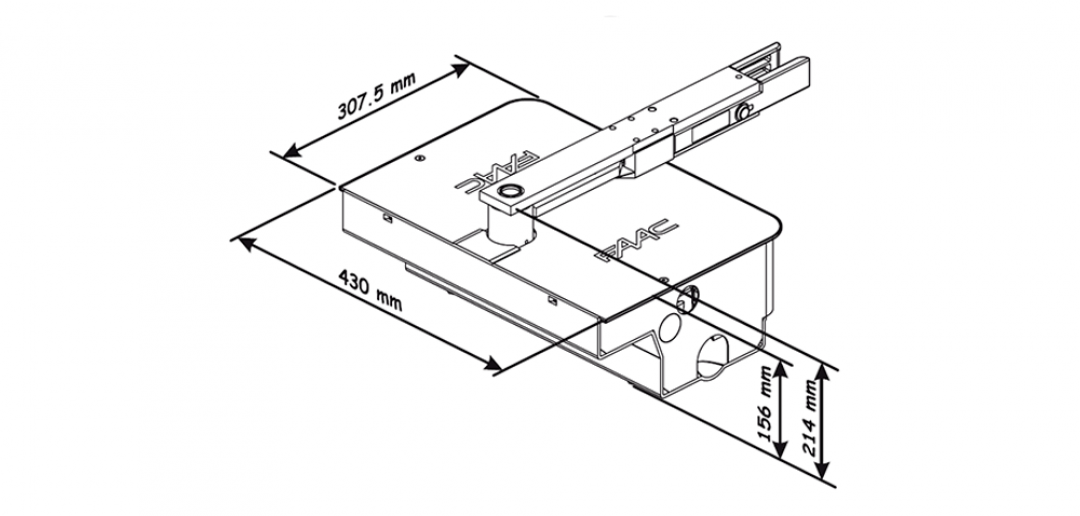 307.5 mm

FAAC

FAAC

430 mm

156 mm

214 mm