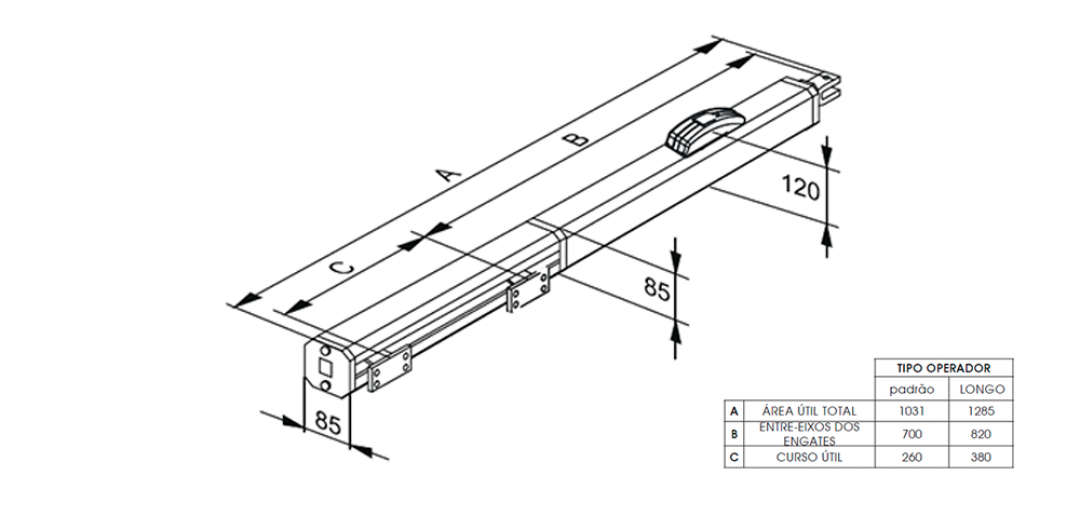 A
B
C
120
85
85

| | | TIPO OPERADOR | |
|---|---|---|---|
| | | padrão | LONGO |
| A | ÁREA ÚTIL TOTAL | 1031 | 1285 |
| B | ENTRE-EIXOS DOS ENGATES | 700 | 820 |
| C | CURSO ÚTIL | 260 | 380 |