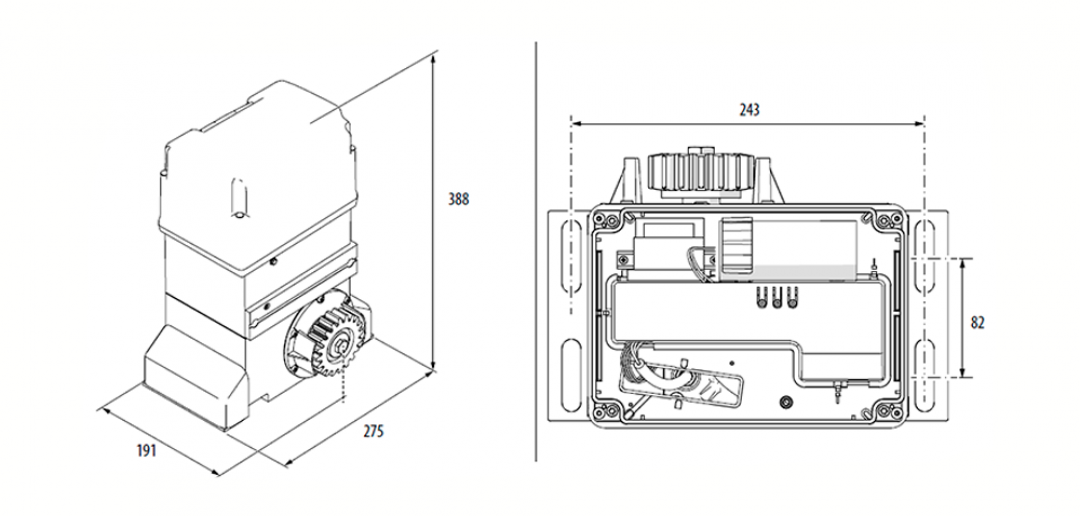 388

191

275

243

82